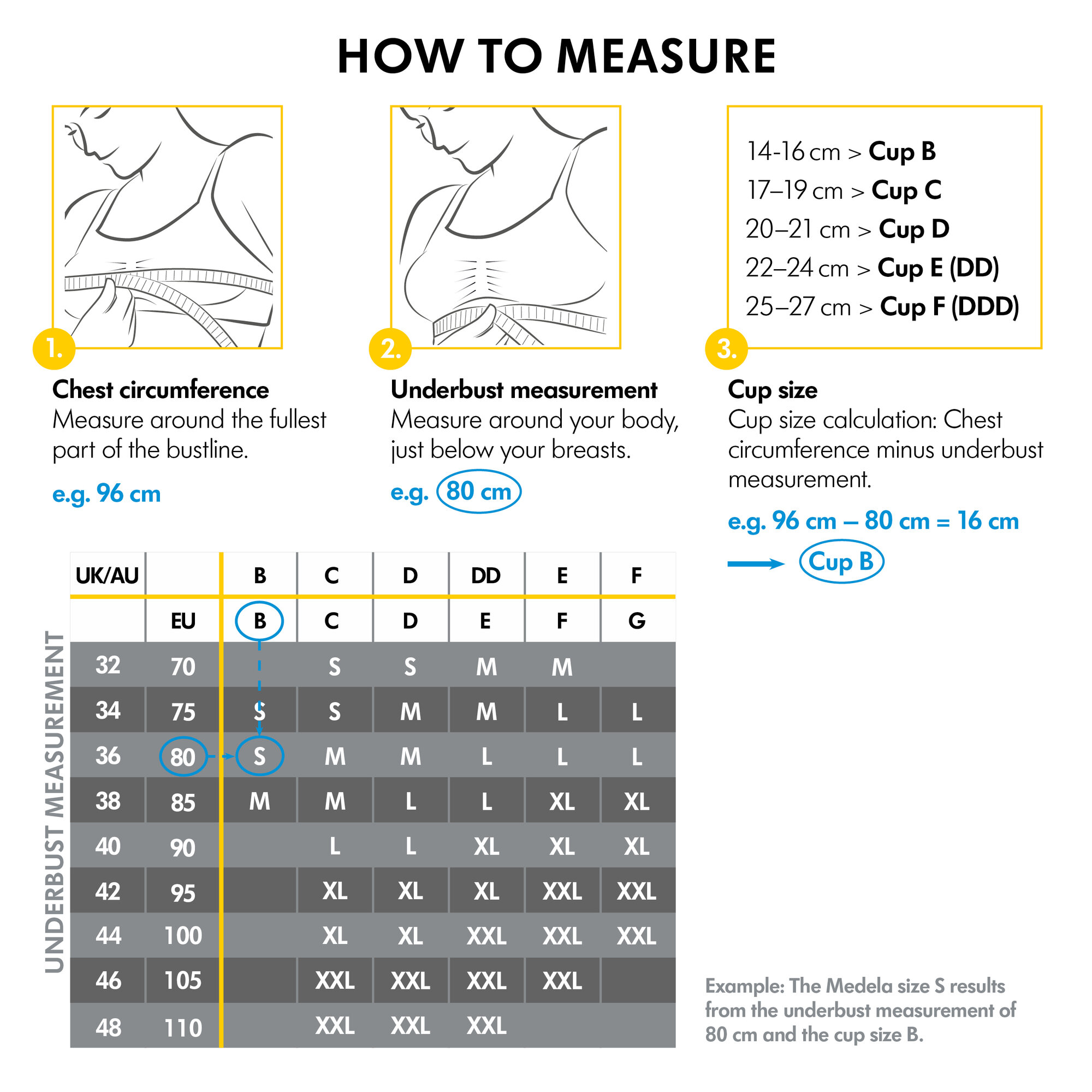 HOW TO MEASURE

1.

Chest circumference
Measure around the fullest part of the bustline.

e.g. 96 cm

2.

Underbust measurement
Measure around your body, just below your breasts.

e.g. 80 cm

14-16 cm > Cup B
17–19 cm > Cup C
20–21 cm > Cup D
22–24 cm > Cup E (DD)
25–27 cm > Cup F (DDD)

3.

Cup size
Cup size calculation: Chest circumference minus underbust measurement.

e.g. 96 cm – 80 cm = 16 cm

Cup B

UNDERBUST MEASUREMENT

| UK/AU | | B | C | D | DD | E | F |
|---|---|---|---|---|---|---|---|
| | EU | B | C | D | E | F | G |
| 32 | 70 | | S | S | M | M | |
| 34 | 75 | S | S | M | M | L | L |
| 36 | 80 | S | M | M | L | L | L |
| 38 | 85 | M | M | L | L | XL | XL |
| 40 | 90 | | L | L | XL | XL | XL |
| 42 | 95 | | XL | XL | XL | XXL | XXL |
| 44 | 100 | | XL | XL | XXL | XXL | XXL |
| 46 | 105 | | XXL | XXL | XXL | XXL | |
| 48 | 110 | | XXL | XXL | XXL | | |

Example: The Medela size S results from the underbust measurement of 80 cm and the cup size B.