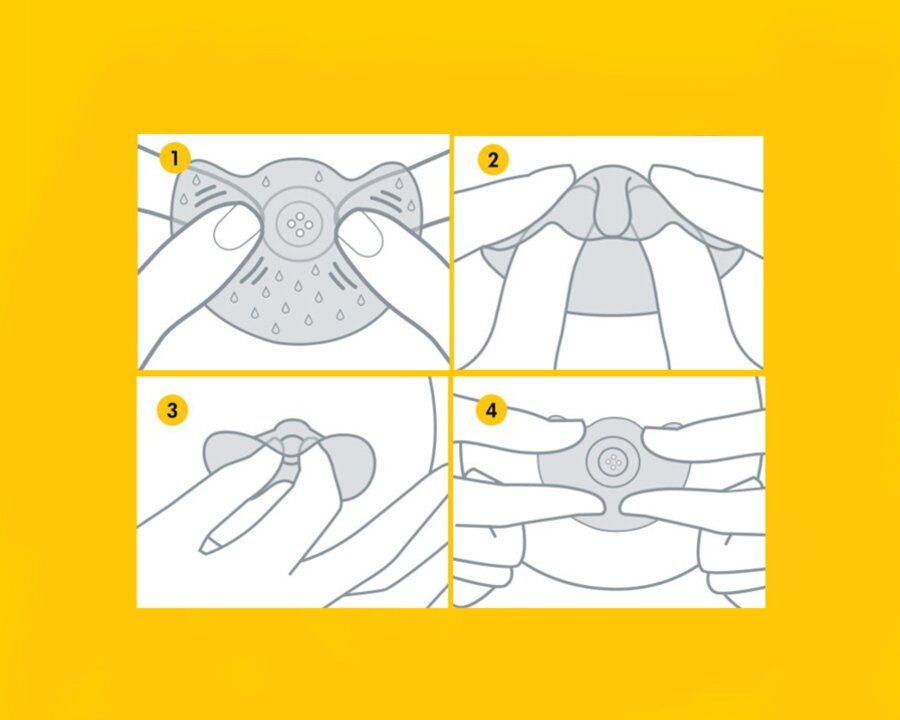 1

2

3

4