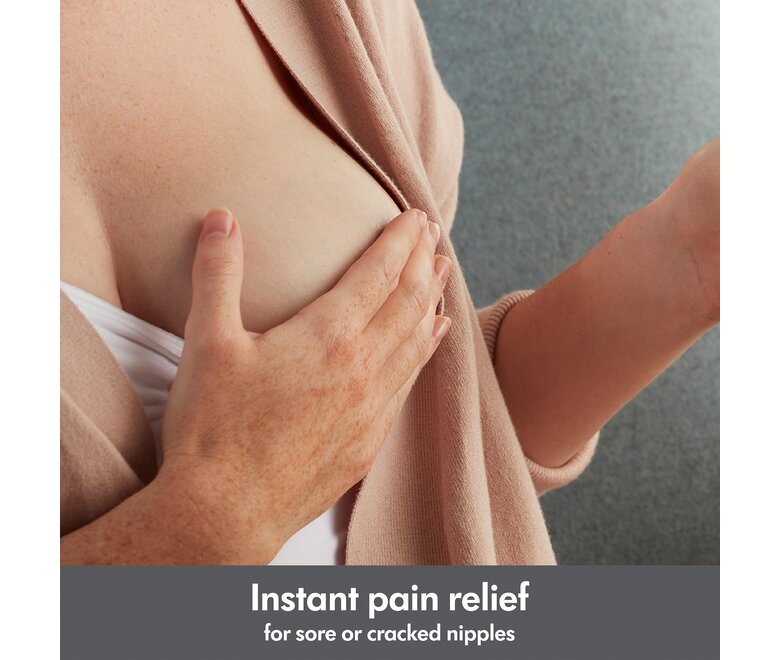 Instant pain relief
for sore or cracked nipples