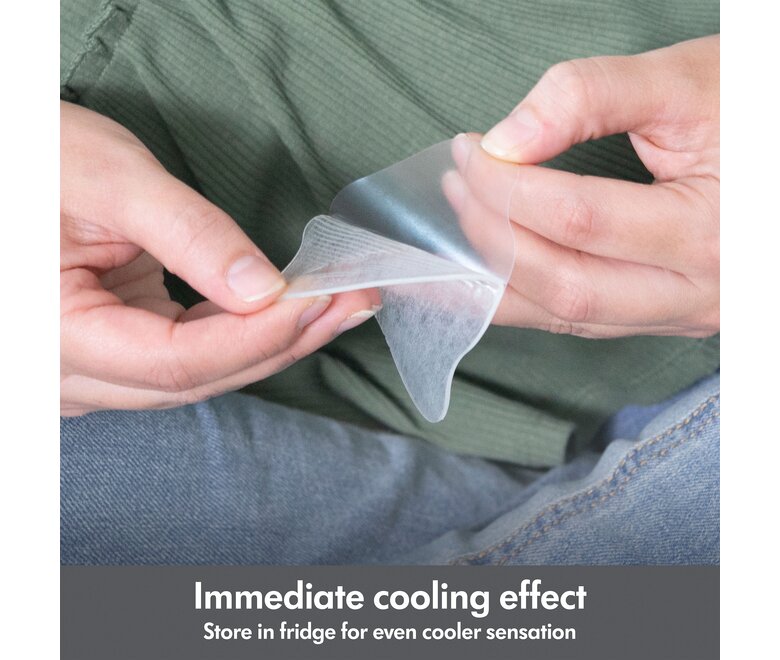 Immediate cooling effect
Store in fridge for even cooler sensation