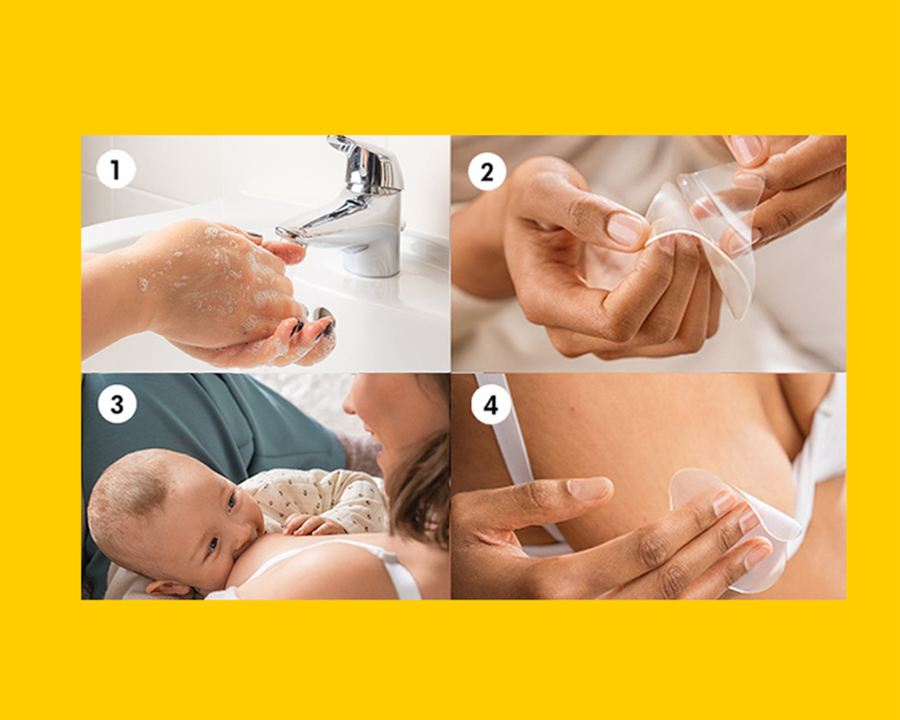 1

2

3

4