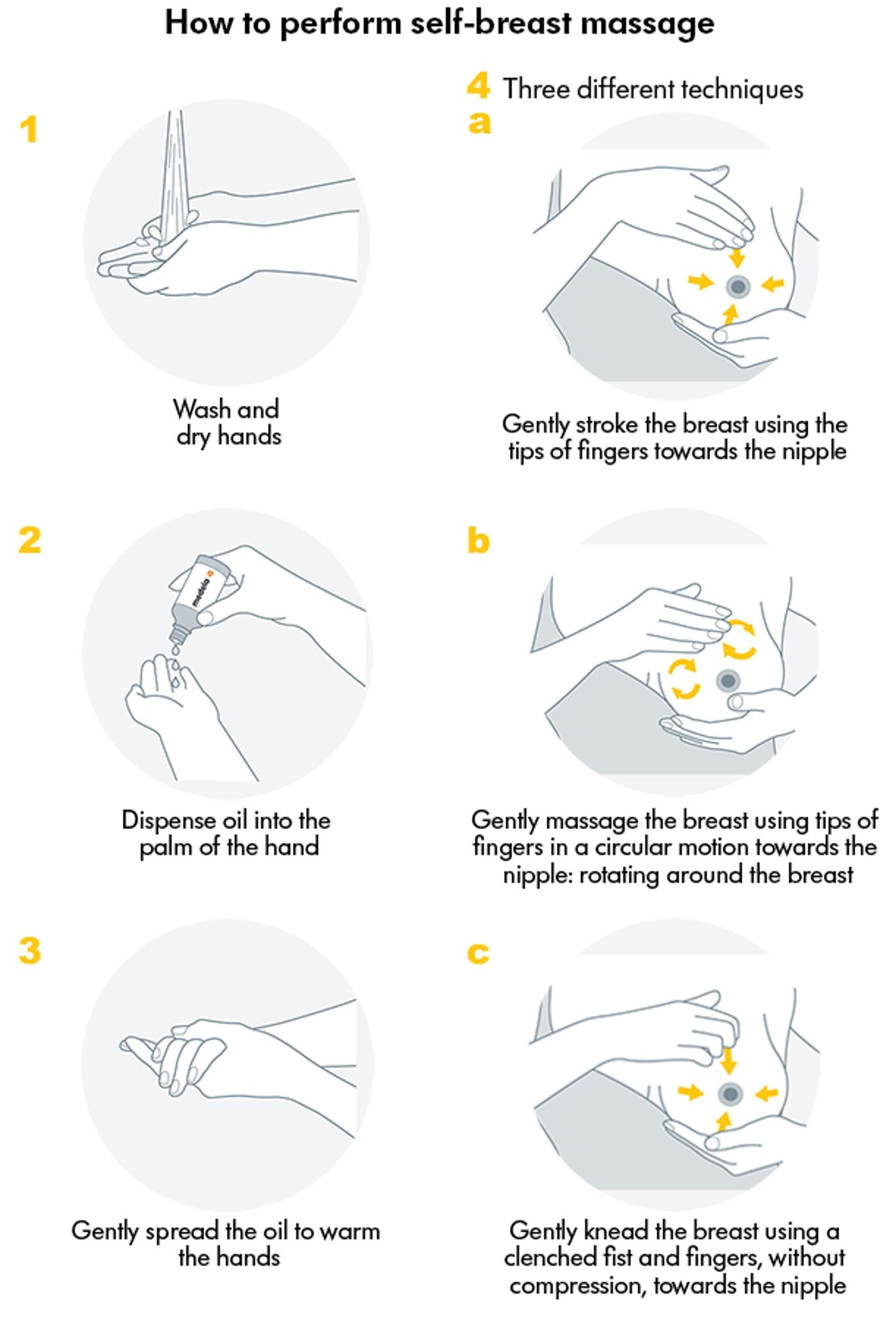 How to perform self-breast massage

1

Wash and dry hands

2

medela

Dispense oil into the palm of the hand

3

Gently spread the oil to warm the hands

4 Three different techniques

a

Gently stroke the breast using the tips of fingers towards the nipple

b

Gently massage the breast using tips of fingers in a circular motion towards the nipple: rotating around the breast

c

Gently knead the breast using a clenched fist and fingers, without compression, towards the nipple