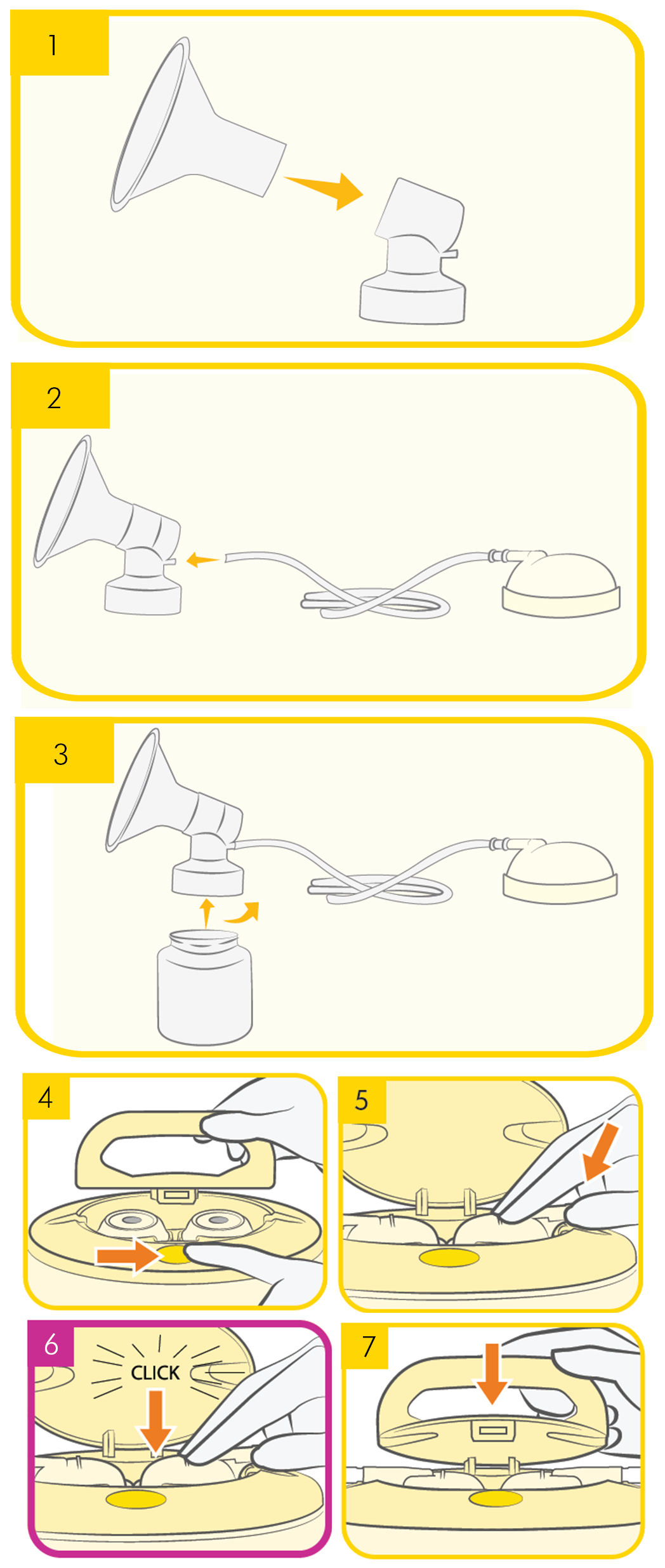 1

2

3

4

5

6

CLICK

7