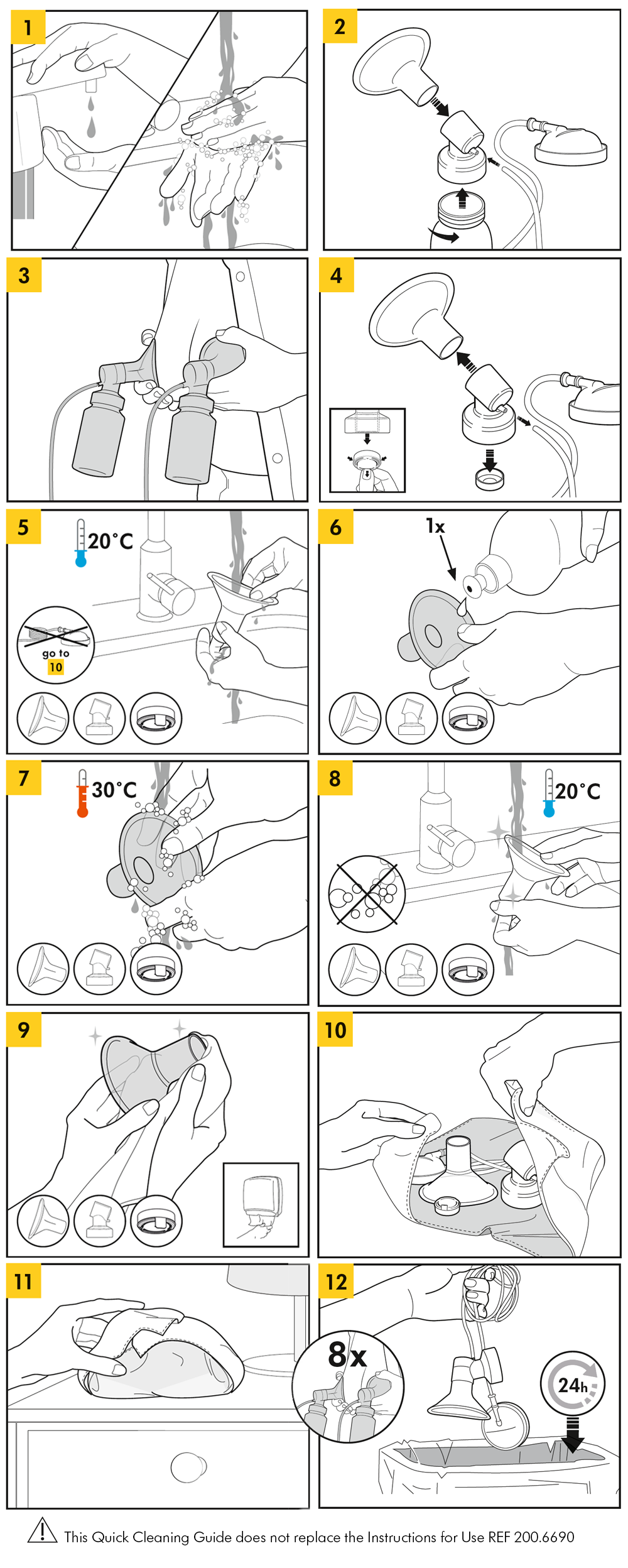 1

2

3

4

5
20°C
go to
10

6
1x

7
30°C

8
20°C

9

10

11

12
8x
24h

This Quick Cleaning Guide does not replace the Instructions for Use REF 200.6690