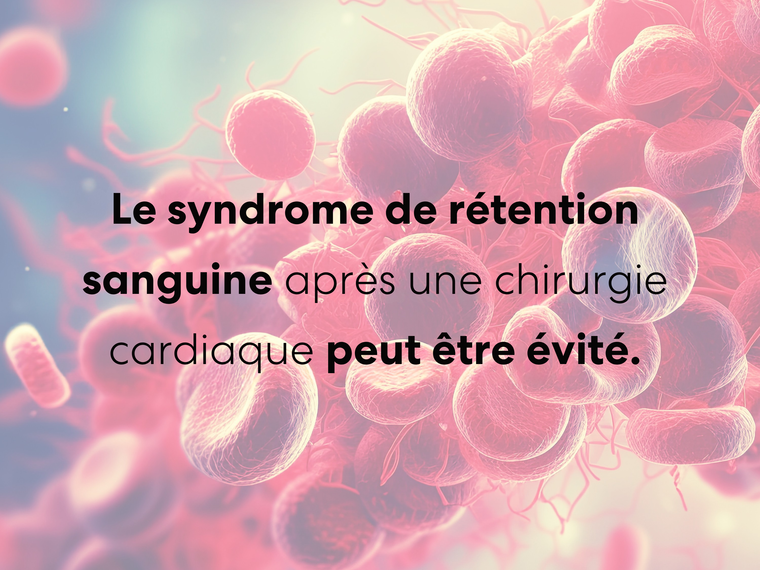 Le syndrome de rétention sanguine après une chirurgie cardiaque peut être évité.