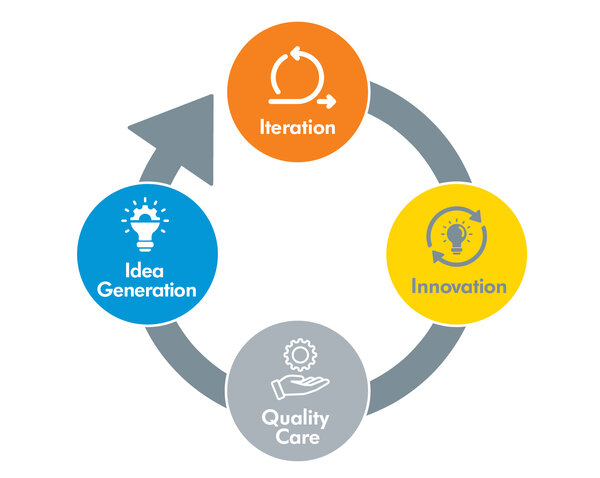 Iteration

Innovation

Quality Care

Idea Generation