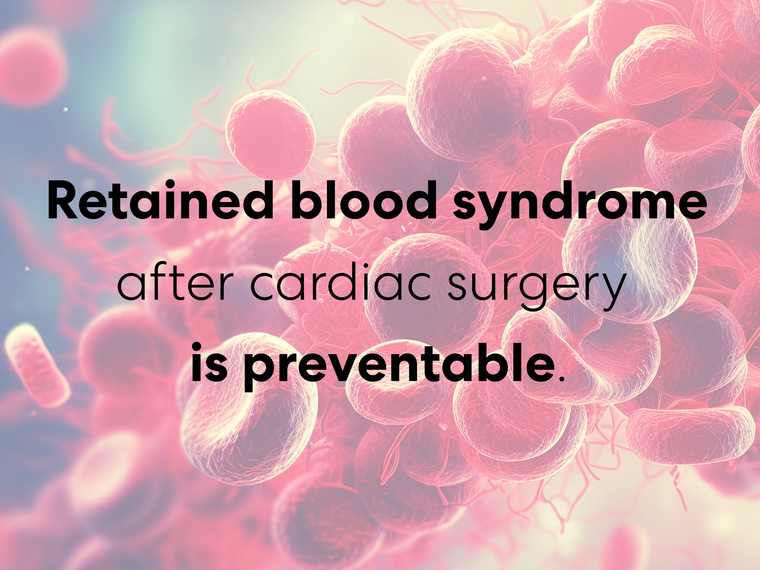 Retained blood syndrome after cardiac surgery is preventable.