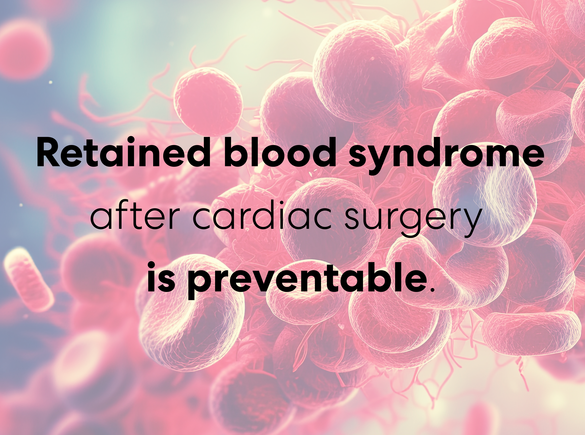 Retained blood syndrome after cardiac surgery is preventable.