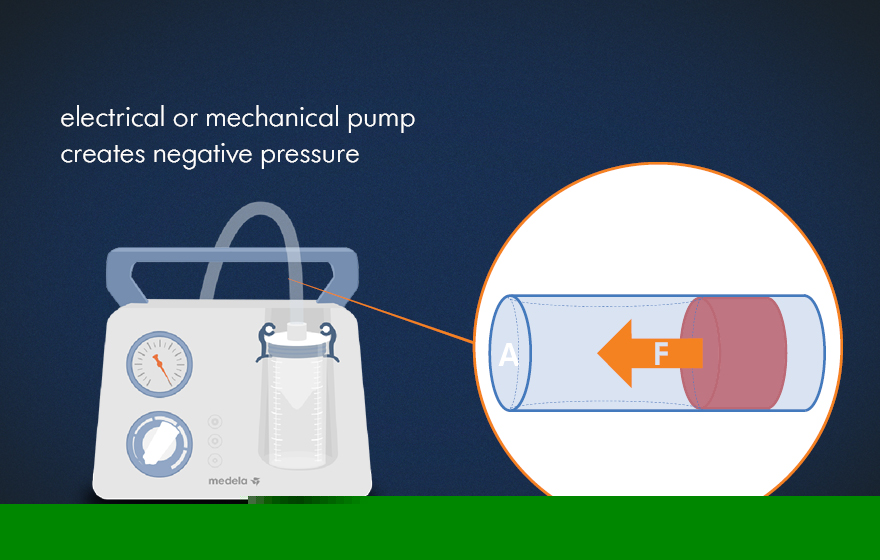 electrical or mechanical pump creates negative pressure

medela

A

F